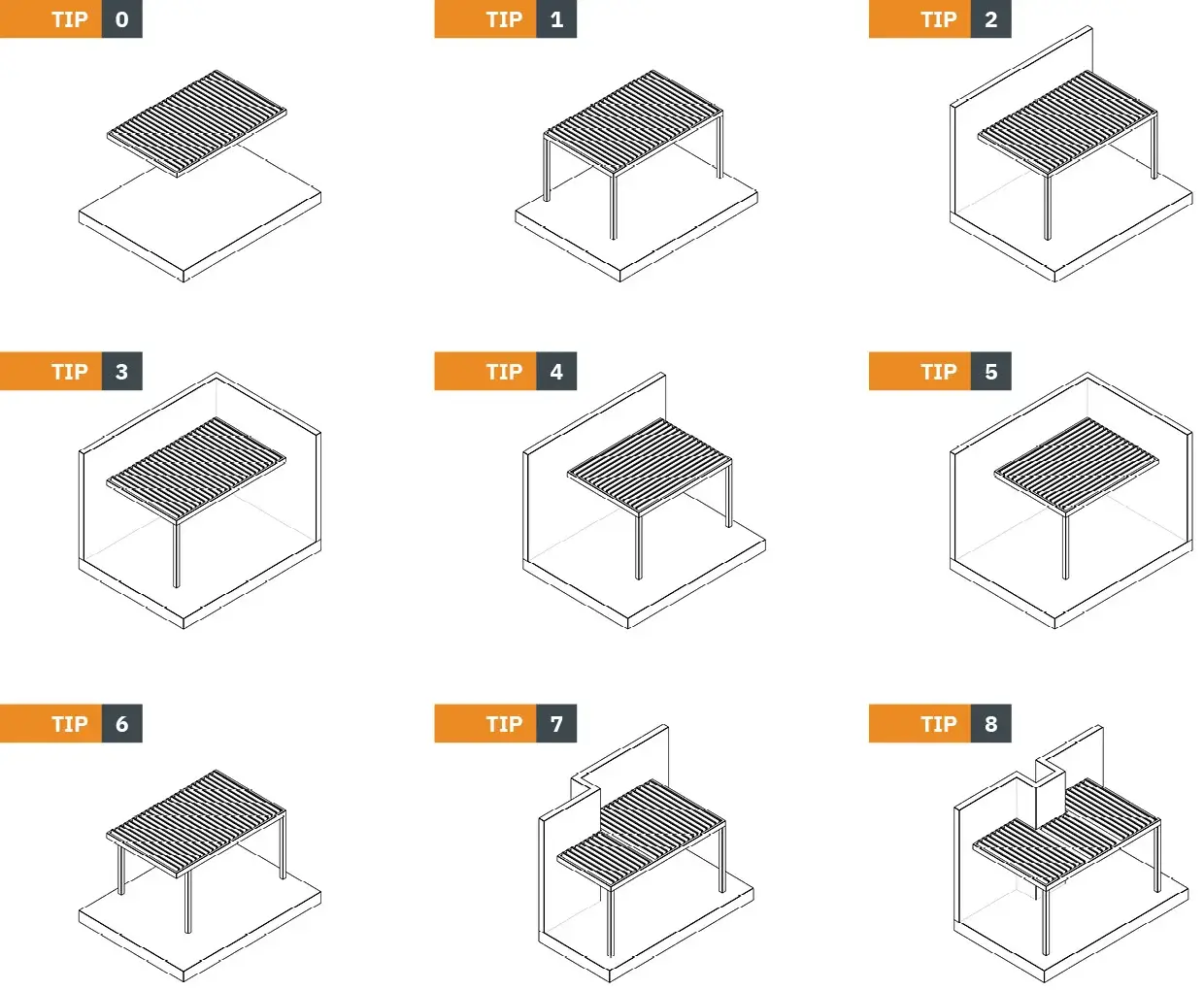 TIP 0

TIP 1

TIP 2

TIP 3

TIP 4

TIP 5

TIP 6

TIP 7

TIP 8